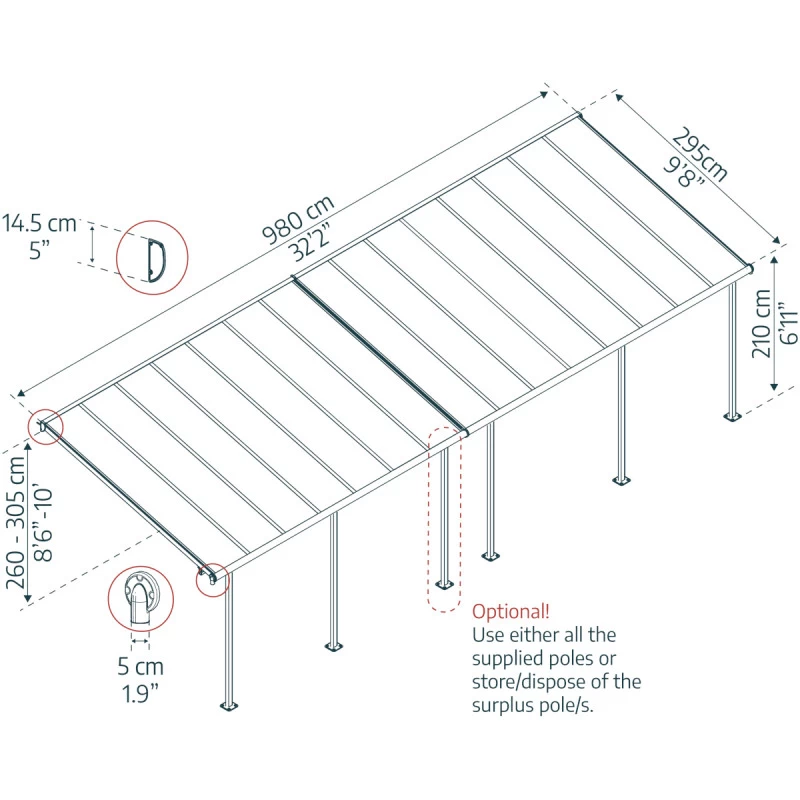 14.5 cm
5"

980 cm
32'2"

295cm
9'8"

210 cm
6'11"

260 - 305 cm
8'6"-10'

5 cm
1.9"

Optional!
Use either all the supplied poles or store/dispose of the surplus pole/s.