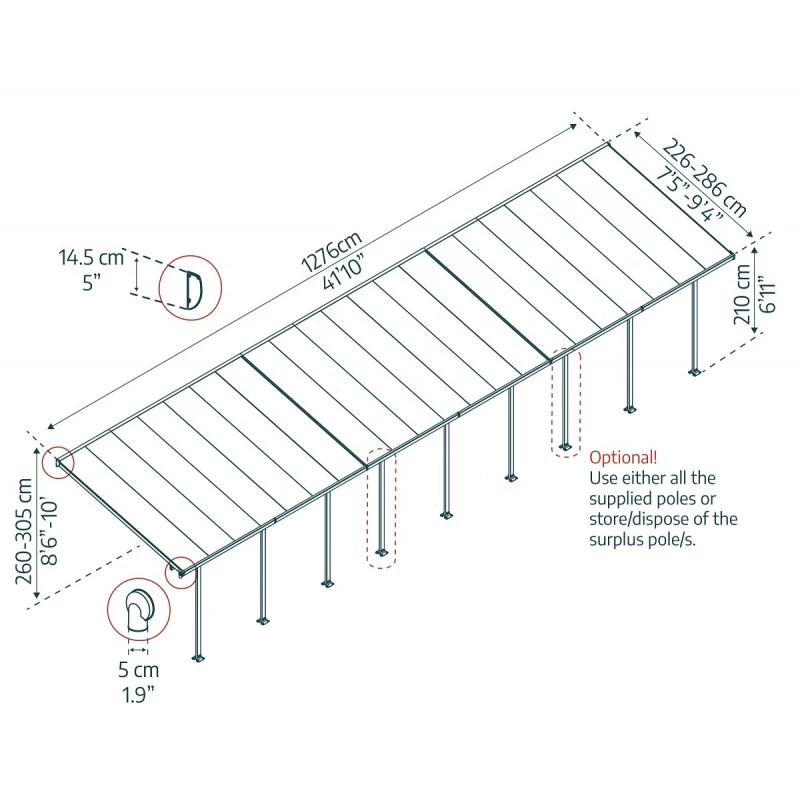 14.5 cm
5"

1276cm
41'10"

226-286 cm
7'5"-9'4"

210 cm
6'11"

260-305 cm
8'6"-10'

5 cm
1.9"

Optional!
Use either all the supplied poles or store/dispose of the surplus pole/s.